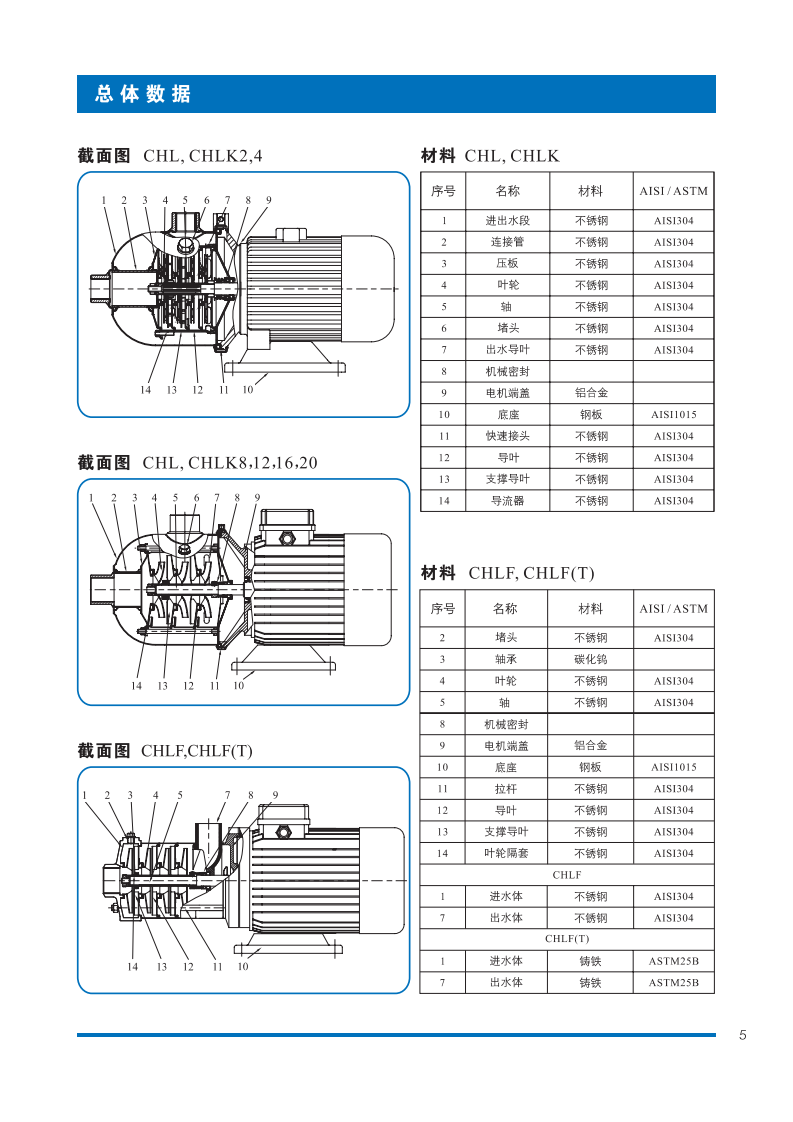 总体数据

截面图 CHL, CHLK2,4

1 2 3 4 5 6 7 8 9

14 13 12 11 10

截面图 CHL, CHLK8,12,16,20

1 2 3 4 5 6 7 8 9

14 13 12 11 10

截面图 CHLF,CHLF(T)

1 2 3 4 5 7 8 9

14 13 12 11 10

材料 CHL, CHLK

| 序号 | 名称 | 材料 | AISI / ASTM |
|---|---|---|---|
| 1 | 进出水段 | 不锈钢 | AISI304 |
| 2 | 连接管 | 不锈钢 | AISI304 |
| 3 | 压板 | 不锈钢 | AISI304 |
| 4 | 叶轮 | 不锈钢 | AISI304 |
| 5 | 轴 | 不锈钢 | AISI304 |
| 6 | 堵头 | 不锈钢 | AISI304 |
| 7 | 出水导叶 | 不锈钢 | AISI304 |
| 8 | 机械密封 | | |
| 9 | 电机端盖 | 铝合金 | |
| 10 | 底座 | 钢板 | AISI1015 |
| 11 | 快速接头 | 不锈钢 | AISI304 |
| 12 | 导叶 | 不锈钢 | AISI304 |
| 13 | 支撑导叶 | 不锈钢 | AISI304 |
| 14 | 导流器 | 不锈钢 | AISI304 |

材料 CHLF, CHLF(T)

| 序号 | 名称 | 材料 | AISI / ASTM |
|---|---|---|---|
| 2 | 堵头 | 不锈钢 | AISI304 |
| 3 | 轴承 | 碳化钨 | |
| 4 | 叶轮 | 不锈钢 | AISI304 |
| 5 | 轴 | 不锈钢 | AISI304 |
| 8 | 机械密封 | | |
| 9 | 电机端盖 | 铝合金 | |
| 10 | 底座 | 钢板 | AISI1015 |
| 11 | 拉杆 | 不锈钢 | AISI304 |
| 12 | 导叶 | 不锈钢 | AISI304 |
| 13 | 支撑导叶 | 不锈钢 | AISI304 |
| 14 | 叶轮隔套 | 不锈钢 | AISI304 |
| CHLF | | | |
| 1 | 进水体 | 不锈钢 | AISI304 |
| 7 | 出水体 | 不锈钢 | AISI304 |
| CHLF(T) | | | |
| 1 | 进水体 | 铸铁 | ASTM25B |
| 7 | 出水体 | 铸铁 | ASTM25B |

5