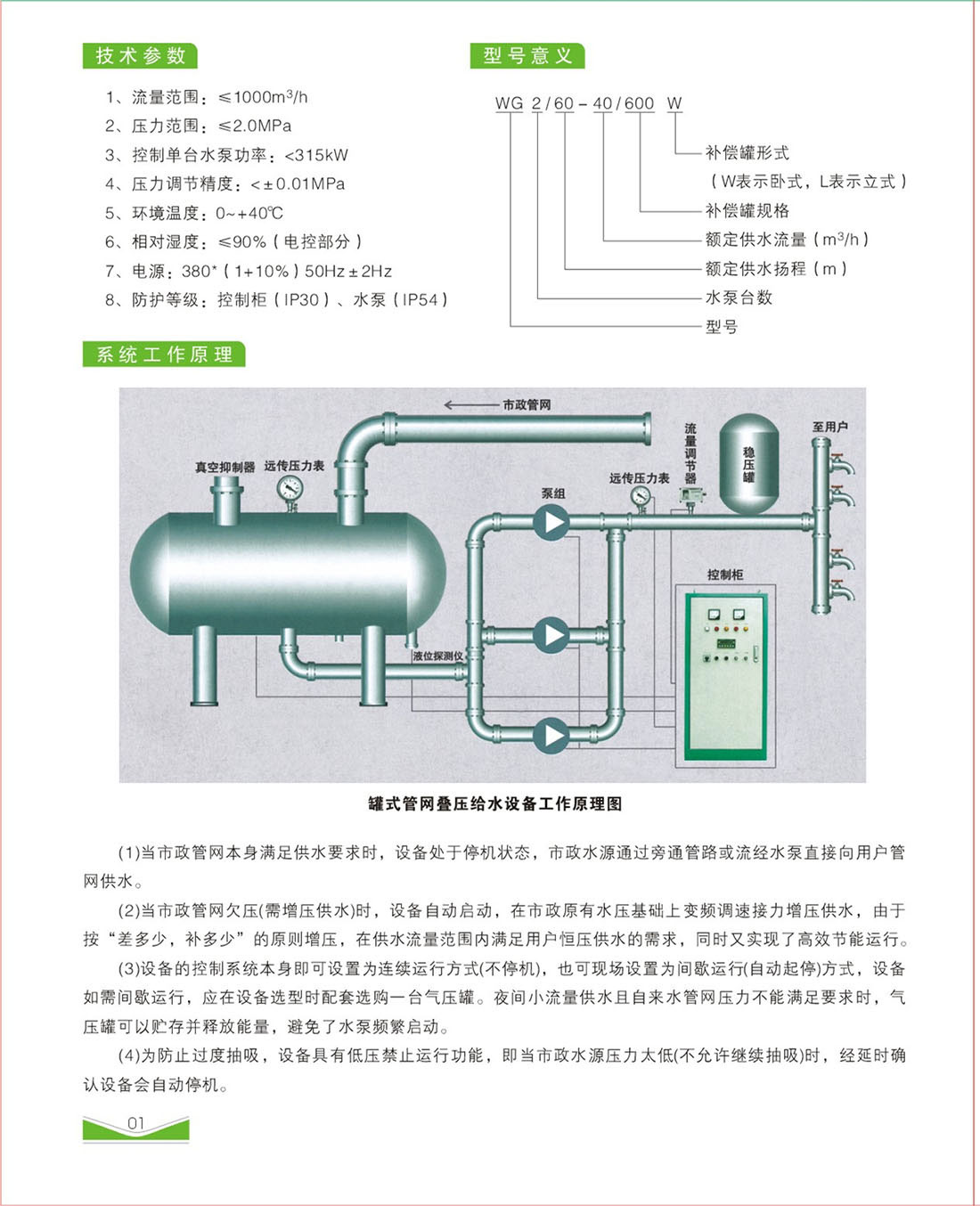 技术参数

1、流量范围：≤1000m$^3$/h
2、压力范围：≤2.0MPa
3、控制单台水泵功率：<315kW
4、压力调节精度：<±0.01MPa
5、环境温度：0~+40℃
6、相对湿度：≤90%（电控部分）
7、电源：380*（1+10%）50Hz±2Hz
8、防护等级：控制柜（IP30）、水泵（IP54）

型号意义

WG 2/60－40/600 W

补偿罐形式
（W表示卧式，L表示立式）
补偿罐规格
额定供水流量（m$^3$/h）
额定供水扬程（m）
水泵台数
型号

系统工作原理

市政管网
真空抑制器
远传压力表
泵组
远传压力表
流量调节器
稳压罐
至用户
控制柜
液位探测仪

罐式管网叠压给水设备工作原理图

(1)当市政管网本身满足供水要求时，设备处于停机状态，市政水源通过旁通管路或流经水泵直接向用户管网供水。

(2)当市政管网欠压(需增压供水)时，设备自动启动，在市政原有水压基础上变频调速接力增压供水，由于按“差多少，补多少”的原则增压，在供水流量范围内满足用户恒压供水的需求，同时又实现了高效节能运行。

(3)设备的控制系统本身即可设置为连续运行方式(不停机)，也可现场设置为间歇运行(自动起停)方式，设备如需间歇运行，应在设备选型时配套选购一台气压罐。夜间小流量供水且自来水管网压力不能满足要求时，气压罐可以贮存并释放能量，避免了水泵频繁启动。

(4)为防止过度抽吸，设备具有低压禁止运行功能，即当市政水源压力太低(不允许继续抽吸)时，经延时确认设备会自动停机。

01